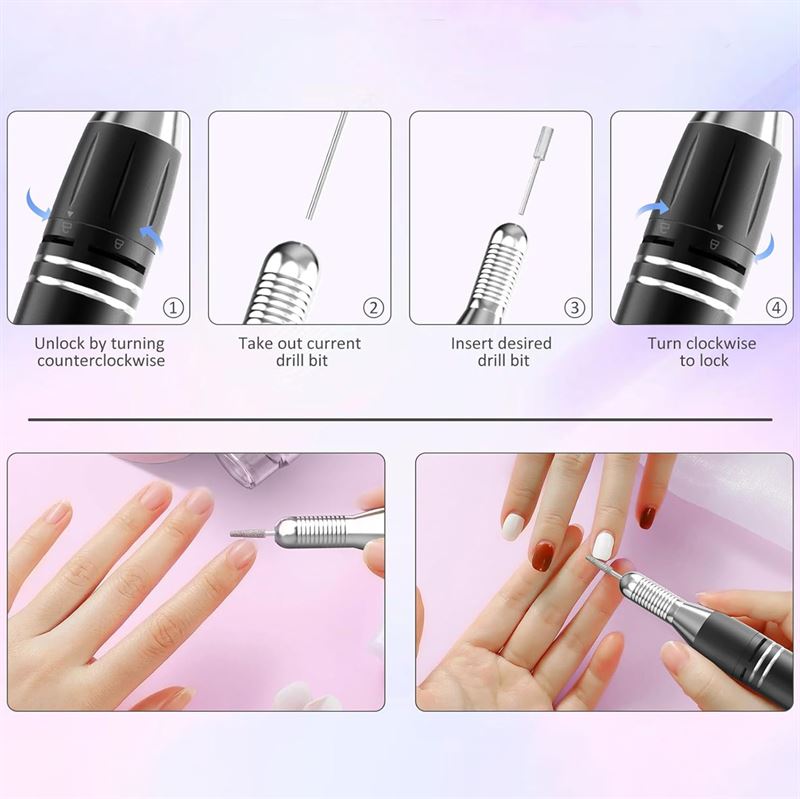 ①
Unlock by turning counterclockwise

②
Take out current drill bit

③
Insert desired drill bit

④
Turn clockwise to lock