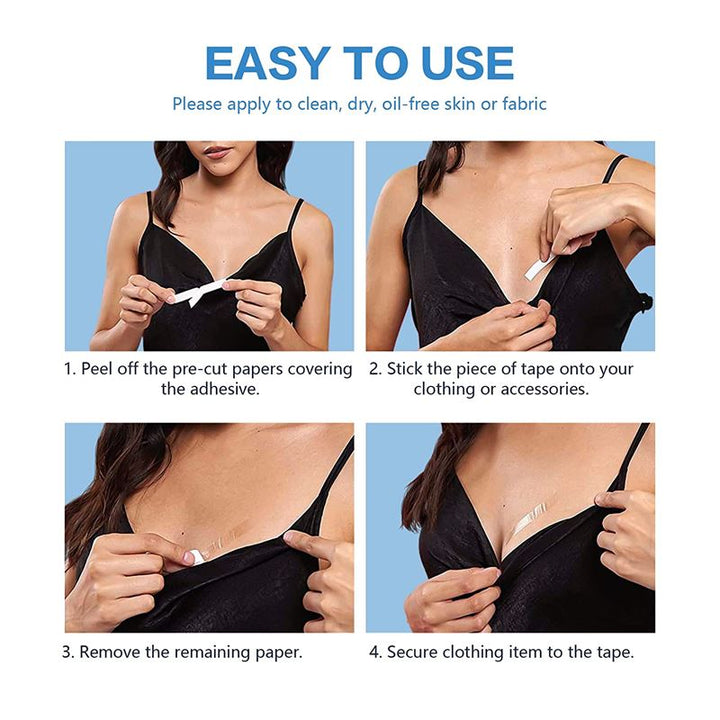 EASY TO USE

Please apply to clean, dry, oil-free skin or fabric

1. Peel off the pre-cut papers covering the adhesive.

2. Stick the piece of tape onto your clothing or accessories.

3. Remove the remaining paper.

4. Secure clothing item to the tape.