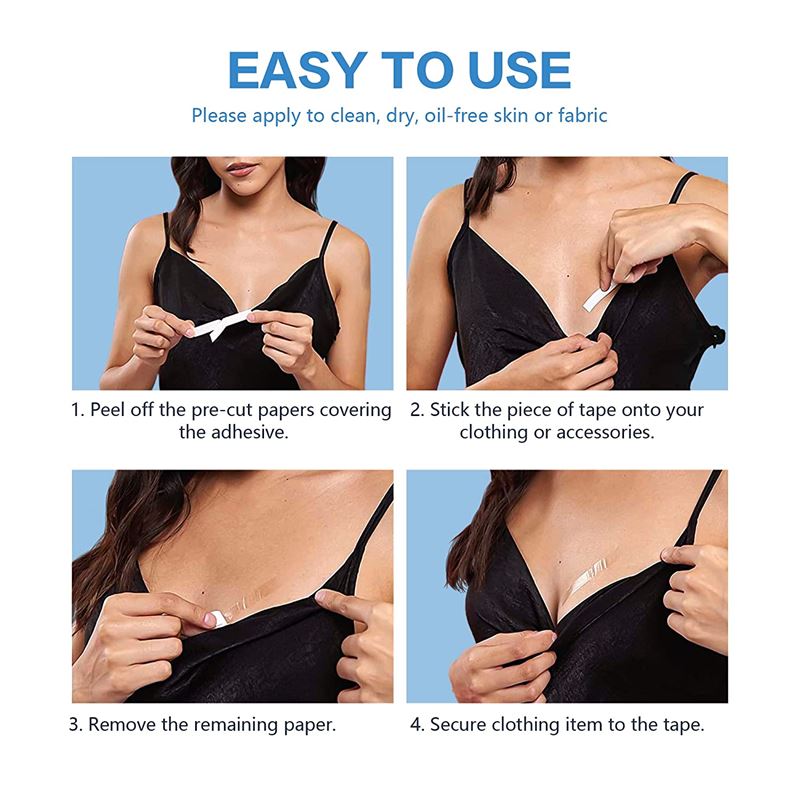 EASY TO USE

Please apply to clean, dry, oil-free skin or fabric

1. Peel off the pre-cut papers covering the adhesive.

2. Stick the piece of tape onto your clothing or accessories.

3. Remove the remaining paper.

4. Secure clothing item to the tape.