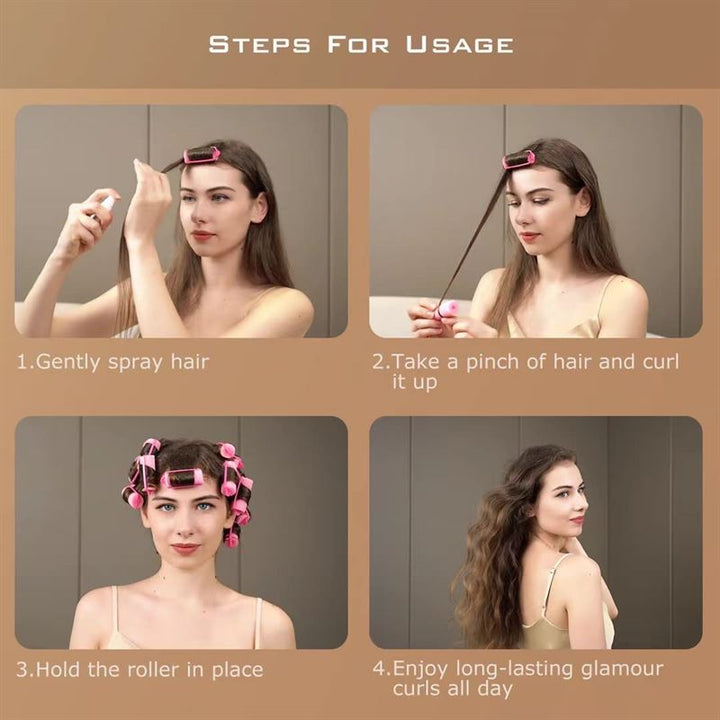 STEPS FOR USAGE

1.Gently spray hair

2.Take a pinch of hair and curl it up

3.Hold the roller in place

4.Enjoy long-lasting glamour curls all day